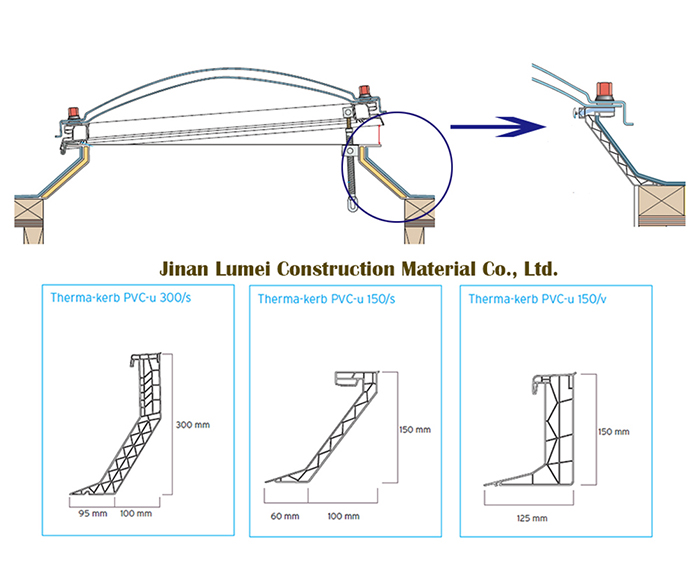 Jinan Lumei Construction Material Co., Ltd.

Therma-kerb PVC-u 300/s

300 mm

95 mm

100 mm

Therma-kerb PVC-u 150/s

150 mm

60 mm

100 mm

Therma-kerb PVC-u 150/v

150 mm

125 mm